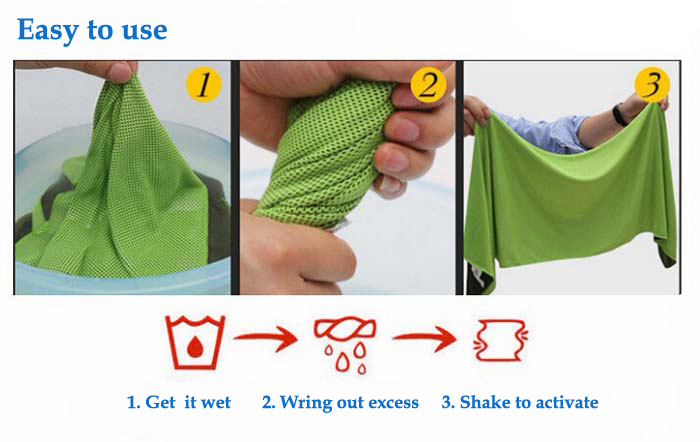 Easy to use

1

2

3

1. Get it wet

2. Wring out excess

3. Shake to activate